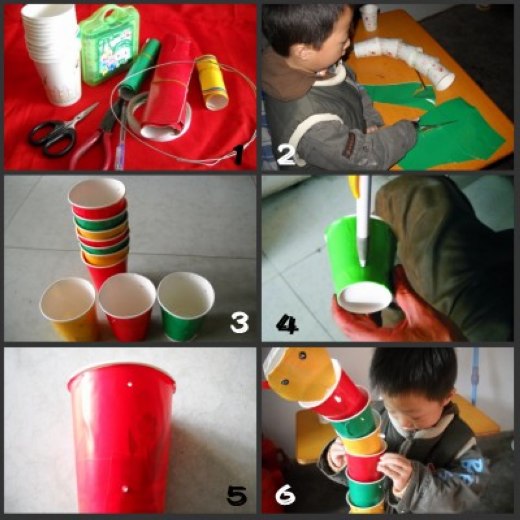 1

2

3

4

5

6